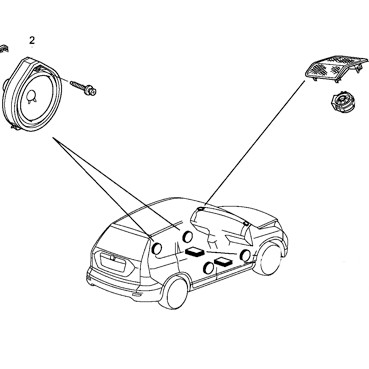 2