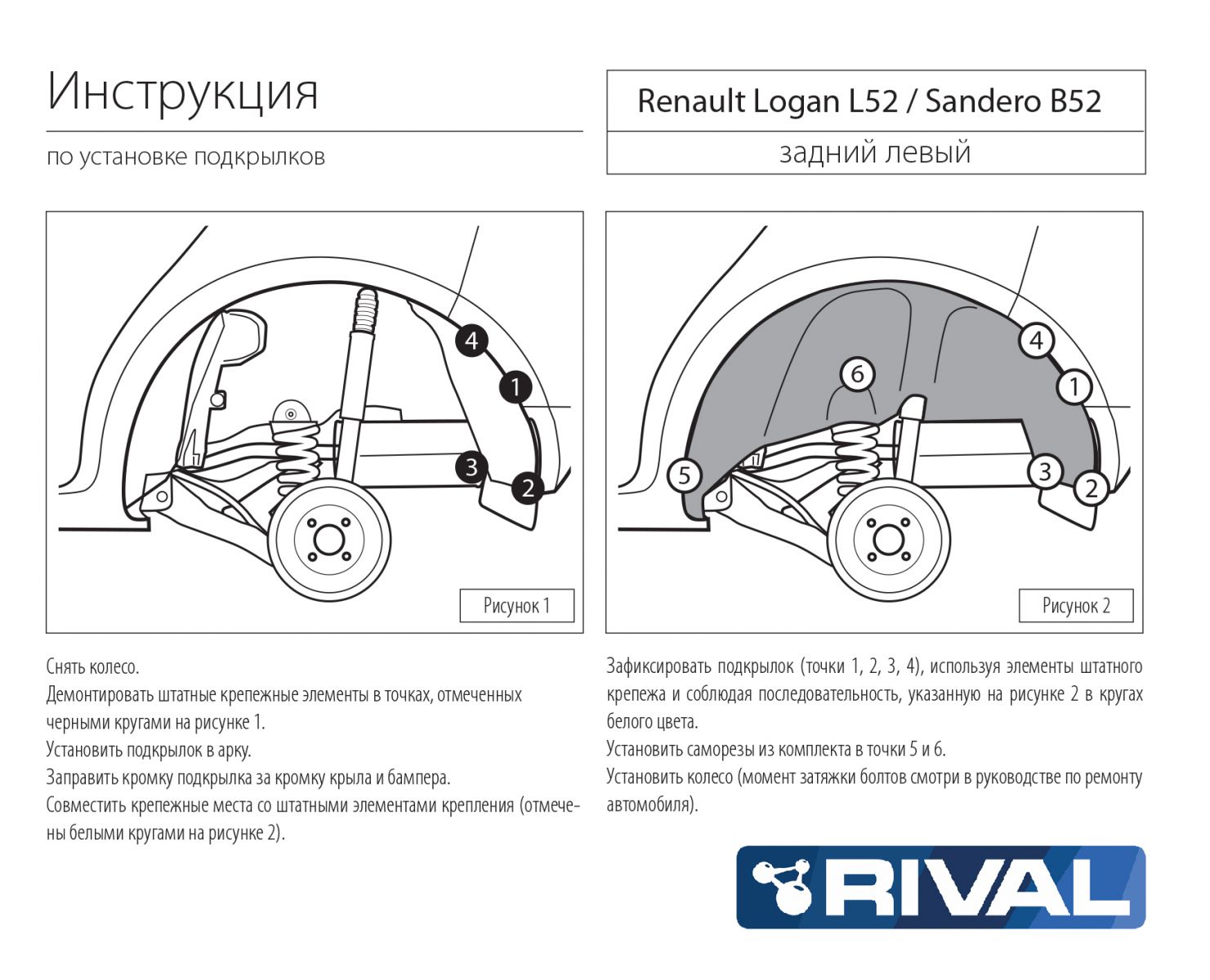 Инструкция

по установке подкрылков

Renault Logan L52 / Sandero B52

задний левый

4
1
3
2

Рисунок 1

6
4
1
5
3
2

Рисунок 2

Снять колесо.
Демонтировать штатные крепежные элементы в точках, отмеченных черными кругами на рисунке 1.
Установить подкрылок в арку.
Заправить кромку подкрылка за кромку крыла и бампера.
Совместить крепежные места со штатными элементами крепления (отмечены белыми кругами на рисунке 2).

Зафиксировать подкрылок (точки 1, 2, 3, 4), используя элементы штатного крепежа и соблюдая последовательность, указанную на рисунке 2 в кругах белого цвета.
Установить саморезы из комплекта в точки 5 и 6.
Установить колесо (момент затяжки болтов смотри в руководстве по ремонту автомобиля).

RIVAL